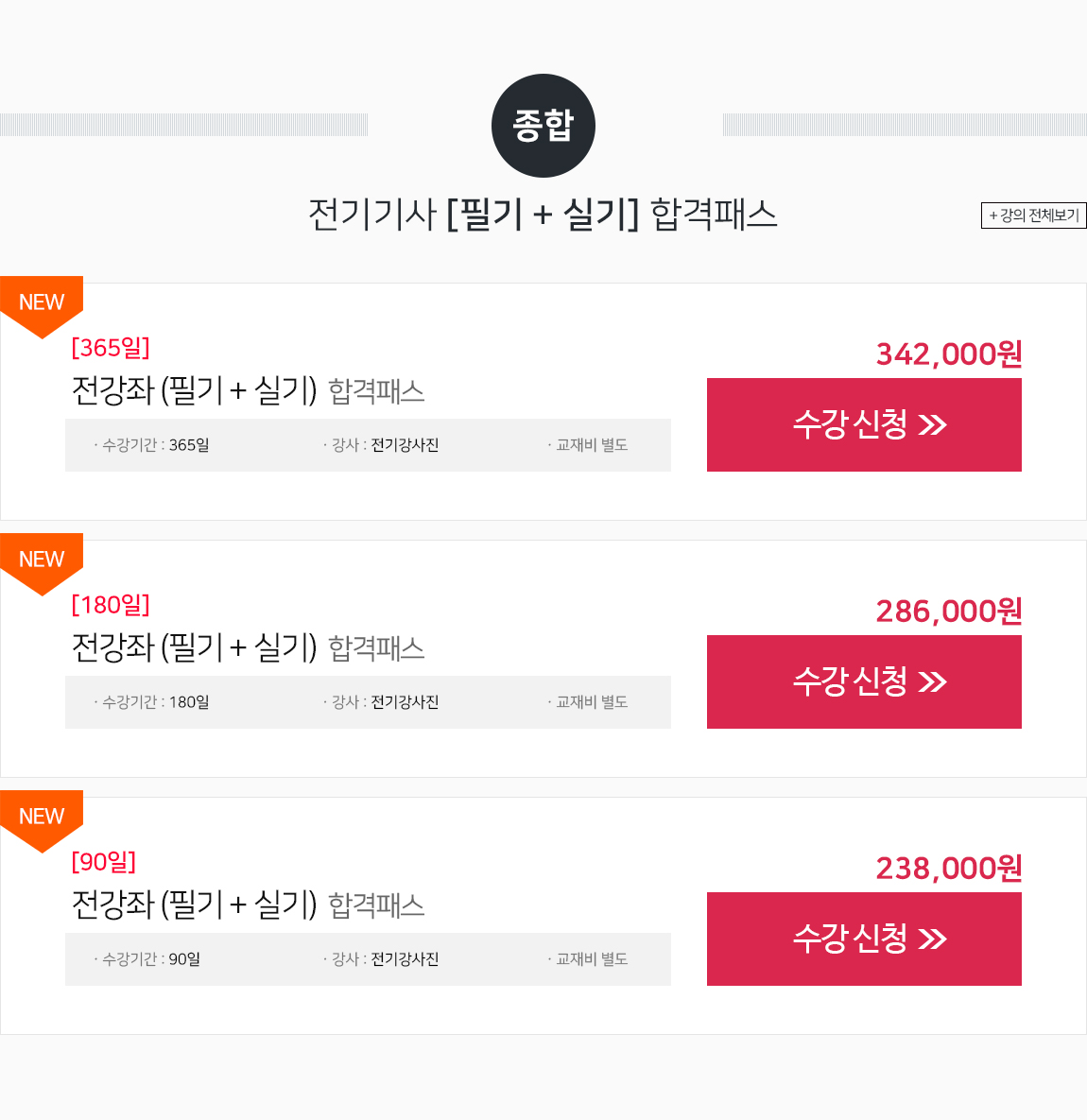 종합

전기기사 [필기 + 실기] 합격패스

+ 강의 전체보기

NEW

[365일]

전강좌 (필기 + 실기) 합격패스

· 수강기간 : 365일 · 강사 : 전기강사진 · 교재비 별도

342,000원

수강 신청 »

NEW

[180일]

전강좌 (필기 + 실기) 합격패스

· 수강기간 : 180일 · 강사 : 전기강사진 · 교재비 별도

286,000원

수강 신청 »

NEW

[90일]

전강좌 (필기 + 실기) 합격패스

· 수강기간 : 90일 · 강사 : 전기강사진 · 교재비 별도

238,000원

수강 신청 »